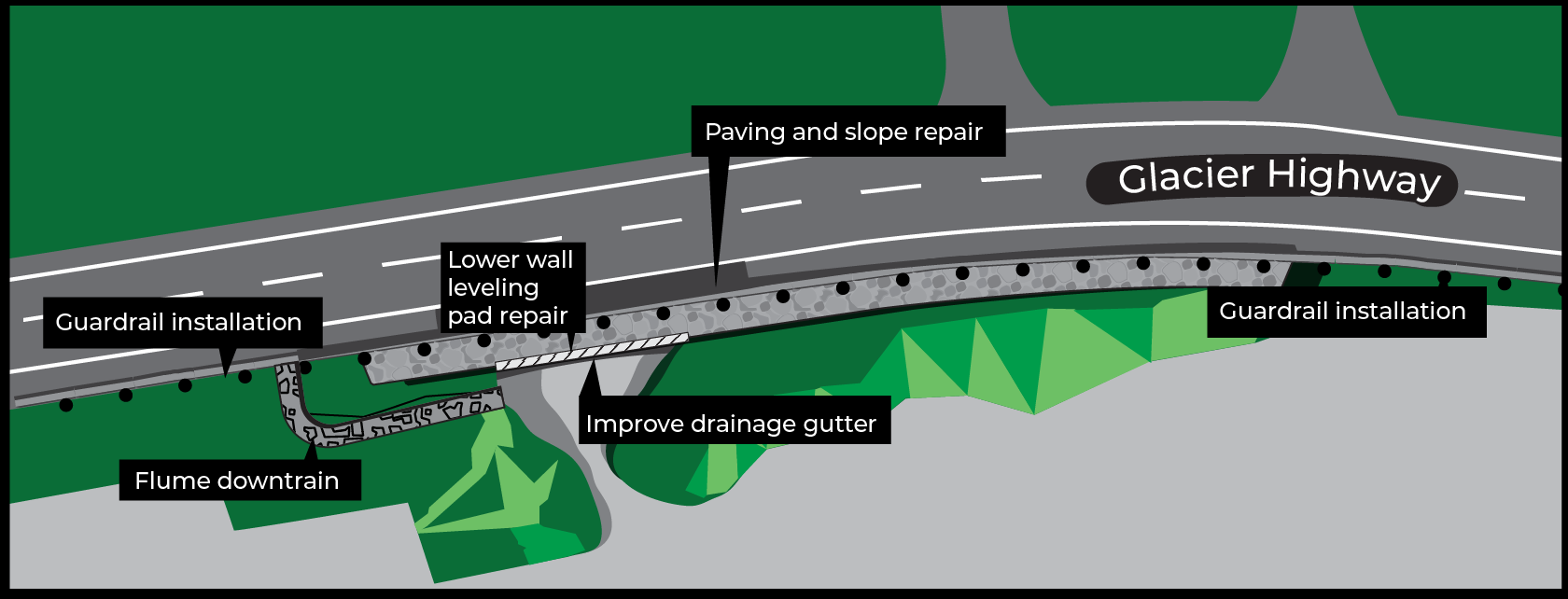 Paving and slope repair

Glacier Highway

Lower wall leveling pad repair

Guardrail installation

Guardrail installation

Improve drainage gutter

Flume downtrain